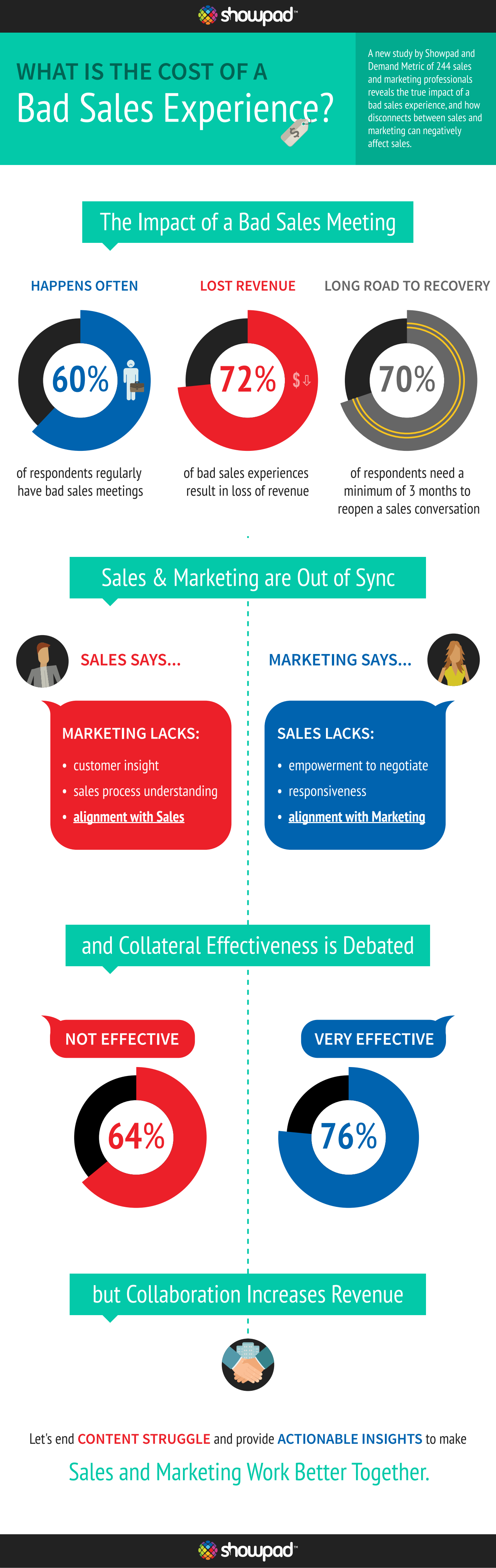 showpad™

WHAT IS THE COST OF A
Bad Sales Experience?

$

A new study by Showpad and Demand Metric of 244 sales and marketing professionals reveals the true impact of a bad sales experience, and how disconnects between sales and marketing can negatively affect sales.

The Impact of a Bad Sales Meeting

HAPPENS OFTEN

60%

of respondents regularly have bad sales meetings

LOST REVENUE

72%

$

of bad sales experiences result in loss of revenue

LONG ROAD TO RECOVERY

70%

of respondents need a minimum of 3 months to reopen a sales conversation

Sales & Marketing are Out of Sync

SALES SAYS...

MARKETING LACKS:

• customer insight
• sales process understanding
• alignment with Sales

MARKETING SAYS...

SALES LACKS:

• empowerment to negotiate
• responsiveness
• alignment with Marketing

and Collateral Effectiveness is Debated

NOT EFFECTIVE

64%

VERY EFFECTIVE

76%

but Collaboration Increases Revenue

Let's end CONTENT STRUGGLE and provide ACTIONABLE INSIGHTS to make

Sales and Marketing Work Better Together.

showpad™